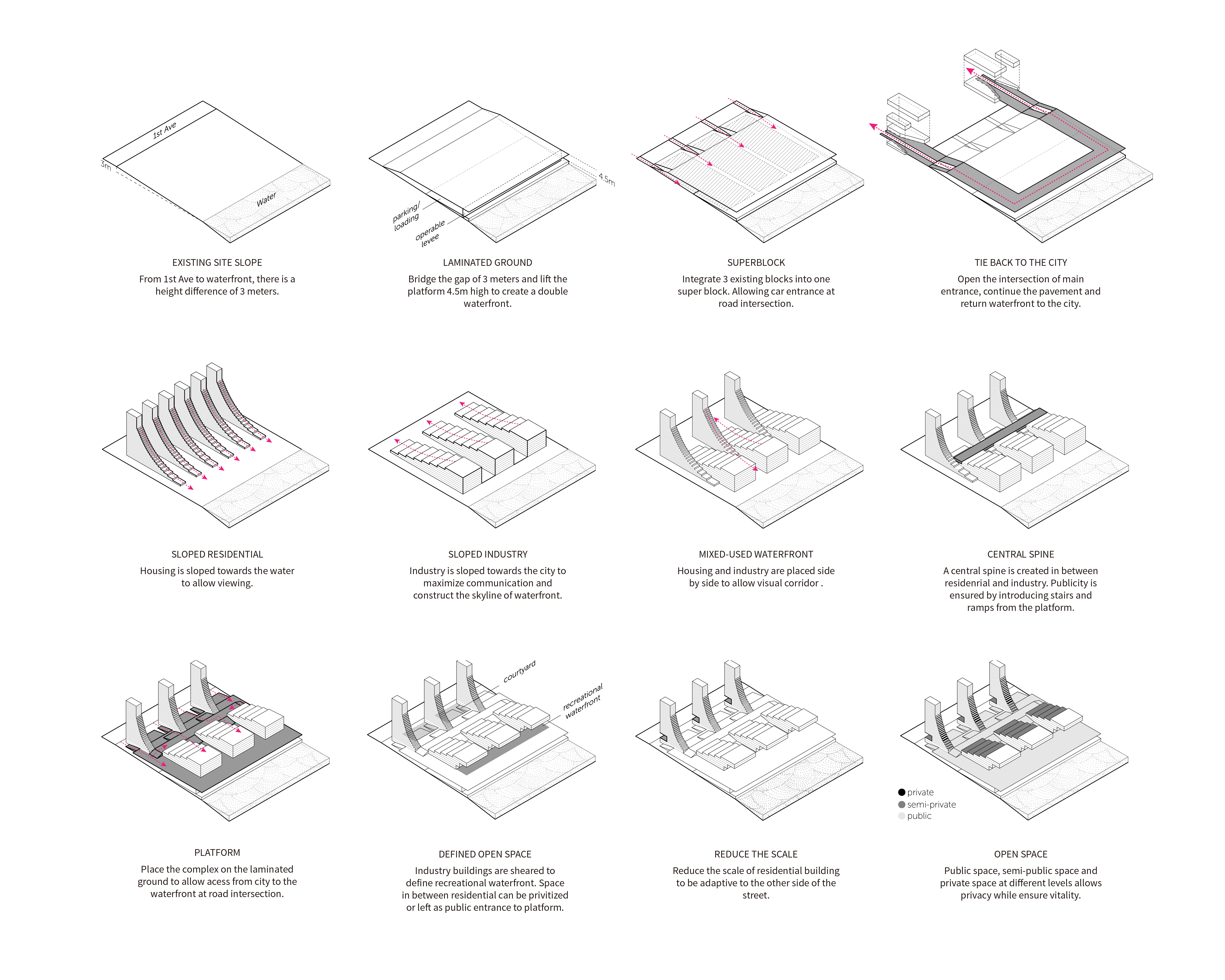 1st Ave
3m
Water

EXISTING SITE SLOPE
From 1st Ave to waterfront, there is a height difference of 3 meters.

4.5m
parking/ loading
operable levee

LAMINATED GROUND
Bridge the gap of 3 meters and lift the platform 4.5m high to create a double waterfront.

SUPERBLOCK
Integrate 3 existing blocks into one super block. Allowing car entrance at road intersection.

TIE BACK TO THE CITY
Open the intersection of main entrance, continue the pavement and return waterfront to the city.

SLOPED RESIDENTIAL
Housing is sloped towards the water to allow viewing.

SLOPED INDUSTRY
Industry is sloped towards the city to maximize communication and construct the skyline of waterfront.

MIXED-USED WATERFRONT
Housing and industry are placed side by side to allow visual corridor .

CENTRAL SPINE
A central spine is created in between residenrial and industry. Publicity is ensured by introducing stairs and ramps from the platform.

PLATFORM
Place the complex on the laminated ground to allow acess from city to the waterfront at road intersection.

courtyard
recreational waterfront

DEFINED OPEN SPACE
Industry buildings are sheared to define recreational waterfront. Space in between residential can be privitized or left as public entrance to platform.

REDUCE THE SCALE
Reduce the scale of residential building to be adaptive to the other side of the street.

private
semi-private
public

OPEN SPACE
Public space, semi-public space and private space at different levels allows privacy while ensure vitality.