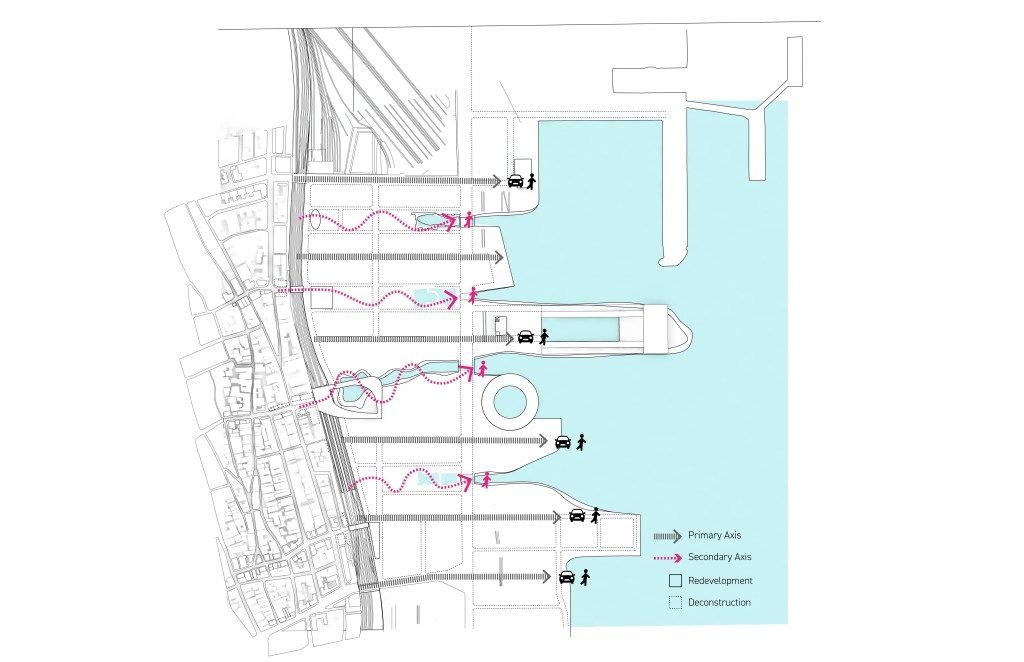 Primary Axis
Secondary Axis
Redevelopment
Deconstruction