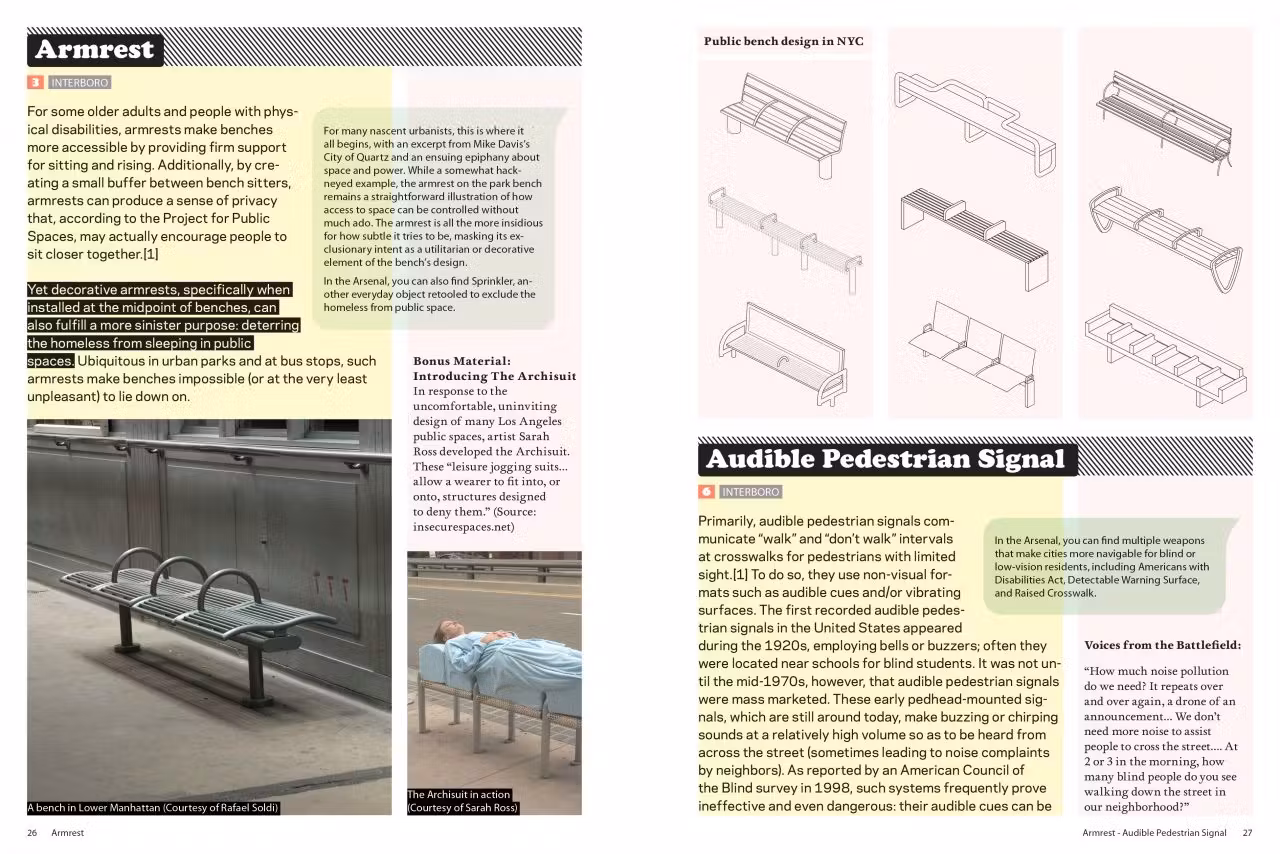 Armrest

3 INTERBORO

For some older adults and people with physical disabilities, armrests make benches more accessible by providing firm support for sitting and rising. Additionally, by creating a small buffer between bench sitters, armrests can produce a sense of privacy that, according to the Project for Public Spaces, may actually encourage people to sit closer together.[1]

Yet decorative armrests, specifically when installed at the midpoint of benches, can also fulfill a more sinister purpose: deterring the homeless from sleeping in public spaces. Ubiquitous in urban parks and at bus stops, such armrests make benches impossible (or at the very least unpleasant) to lie down on.

For many nascent urbanists, this is where it all begins, with an excerpt from Mike Davis's City of Quartz and an ensuing epiphany about space and power. While a somewhat hackneyed example, the armrest on the park bench remains a straightforward illustration of how access to space can be controlled without much ado. The armrest is all the more insidious for how subtle it tries to be, masking its exclusionary intent as a utilitarian or decorative element of the bench's design.

In the Arsenal, you can also find Sprinkler, another everyday object retooled to exclude the homeless from public space.

Bonus Material: Introducing The Archisuit
In response to the uncomfortable, uninviting design of many Los Angeles public spaces, artist Sarah Ross developed the Archisuit. These "leisure jogging suits... allow a wearer to fit into, or onto, structures designed to deny them." (Source: insecurespaces.net)

A bench in Lower Manhattan (Courtesy of Rafael Soldi)

The Archisuit in action (Courtesy of Sarah Ross)

26 Armrest

Public bench design in NYC

Audible Pedestrian Signal

6 INTERBORO

Primarily, audible pedestrian signals communicate "walk" and "don't walk" intervals at crosswalks for pedestrians with limited sight.[1] To do so, they use non-visual formats such as audible cues and/or vibrating surfaces. The first recorded audible pedestrian signals in the United States appeared during the 1920s, employing bells or buzzers; often they were located near schools for blind students. It was not until the mid-1970s, however, that audible pedestrian signals were mass marketed. These early pedhead-mounted signals, which are still around today, make buzzing or chirping sounds at a relatively high volume so as to be heard from across the street (sometimes leading to noise complaints by neighbors). As reported by an American Council of the Blind survey in 1998, such systems frequently prove ineffective and even dangerous: their audible cues can be

In the Arsenal, you can find multiple weapons that make cities more navigable for blind or low-vision residents, including Americans with Disabilities Act, Detectable Warning Surface, and Raised Crosswalk.

Voices from the Battlefield:
"How much noise pollution do we need? It repeats over and over again, a drone of an announcement... We don't need more noise to assist people to cross the street.... At 2 or 3 in the morning, how many blind people do you see walking down the street in our neighborhood?"

Armrest - Audible Pedestrian Signal 27